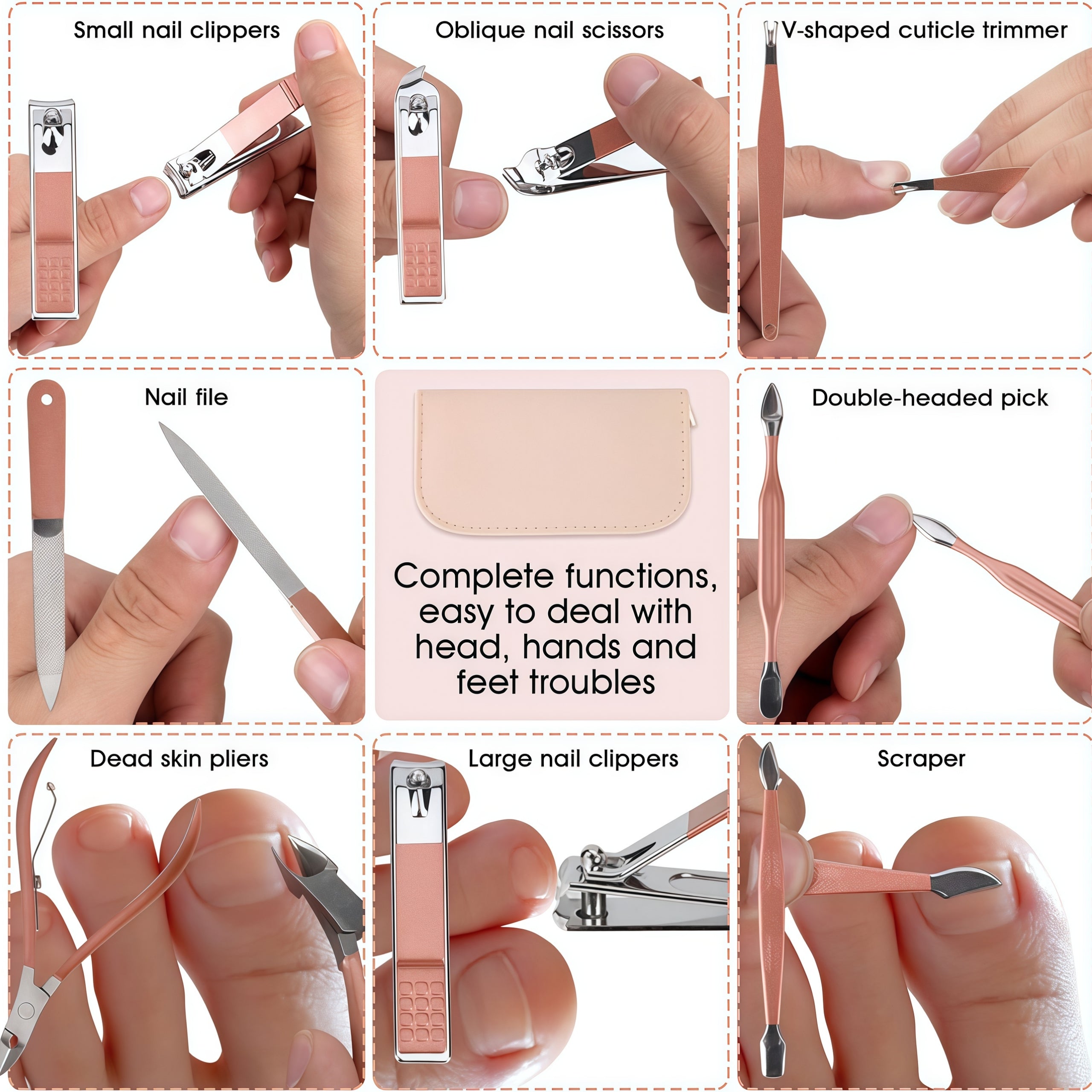 Small nail clippers

Oblique nail scissors

V-shaped cuticle trimmer

Nail file

Complete functions, easy to deal with head, hands and feet troubles

Double-headed pick

Dead skin pliers

Large nail clippers

Scraper